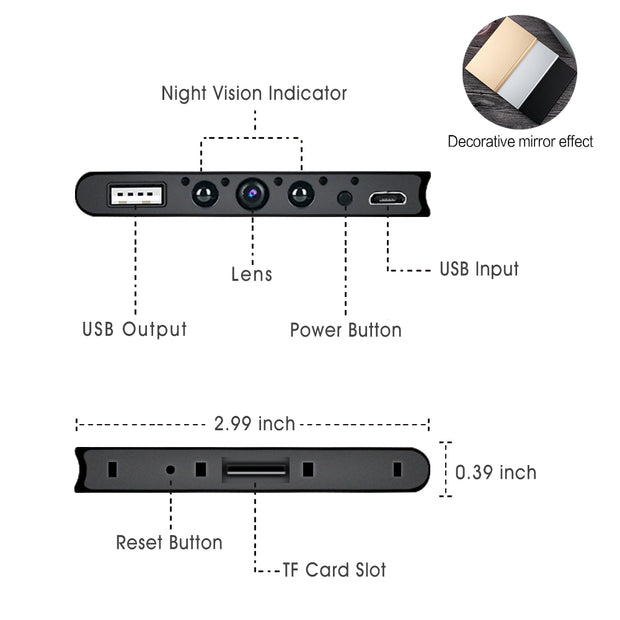 Night Vision Indicator

Decorative mirror effect

Lens

USB Input

USB Output

Power Button

2.99 inch

0.39 inch

Reset Button

TF Card Slot